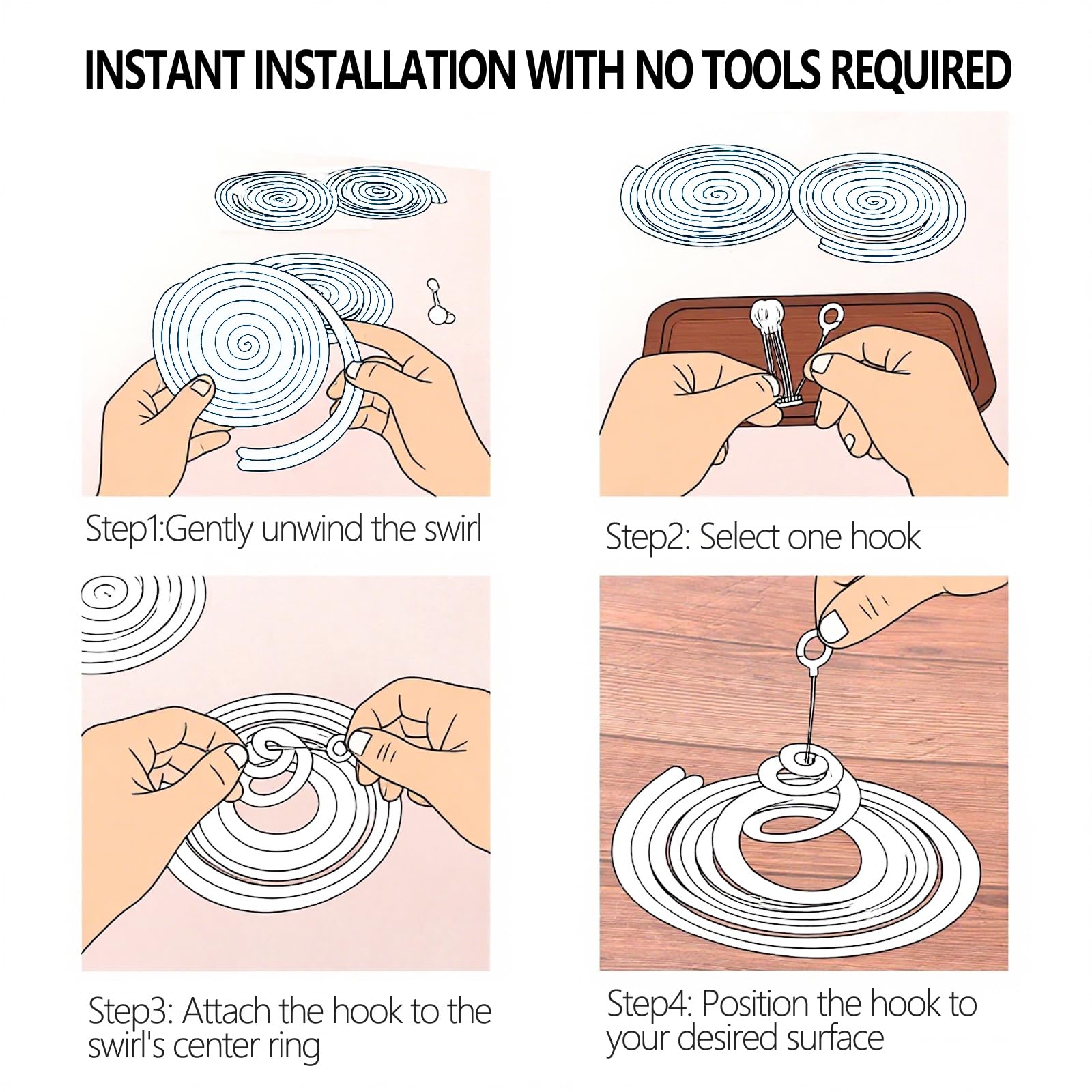 INSTANT INSTALLATION WITH NO TOOLS REQUIRED

Step1:Gently unwind the swirl

Step2: Select one hook

Step3: Attach the hook to the swirl's center ring

Step4: Position the hook to your desired surface